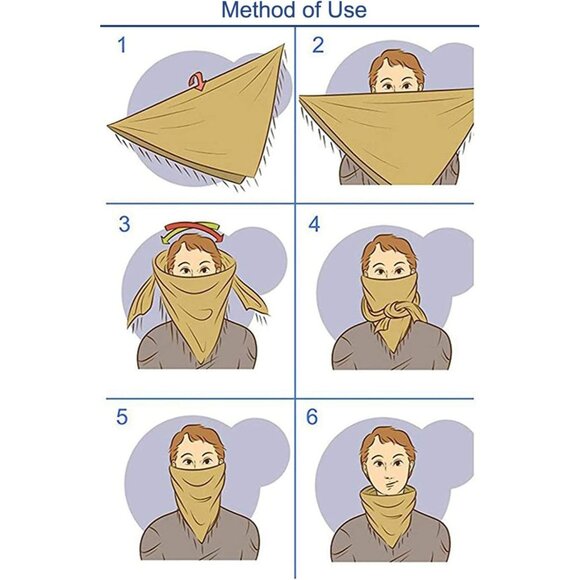 Method of Use

1

2

3

4

5

6